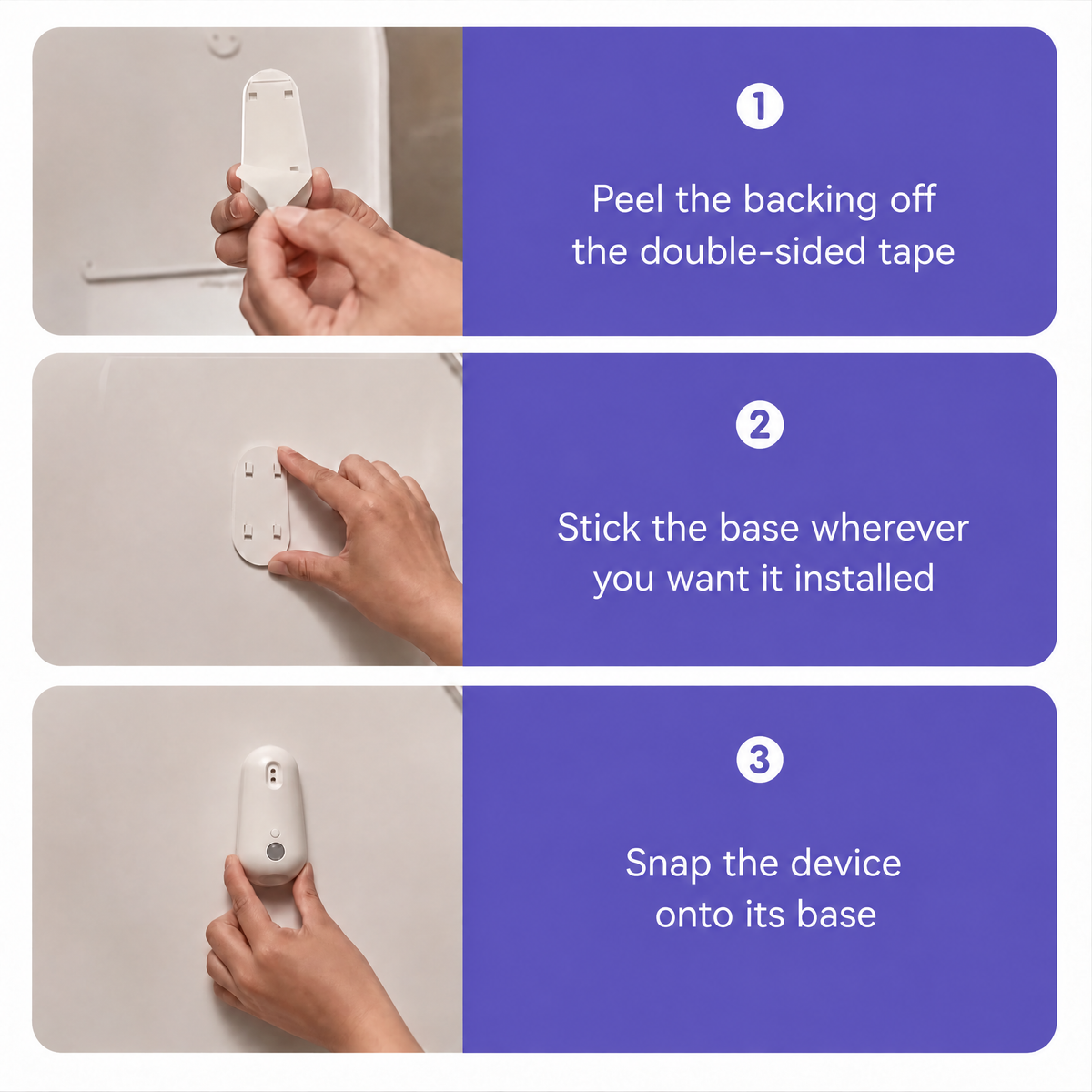 1

Peel the backing off the double-sided tape

2

Stick the base wherever you want it installed

3

Snap the device onto its base