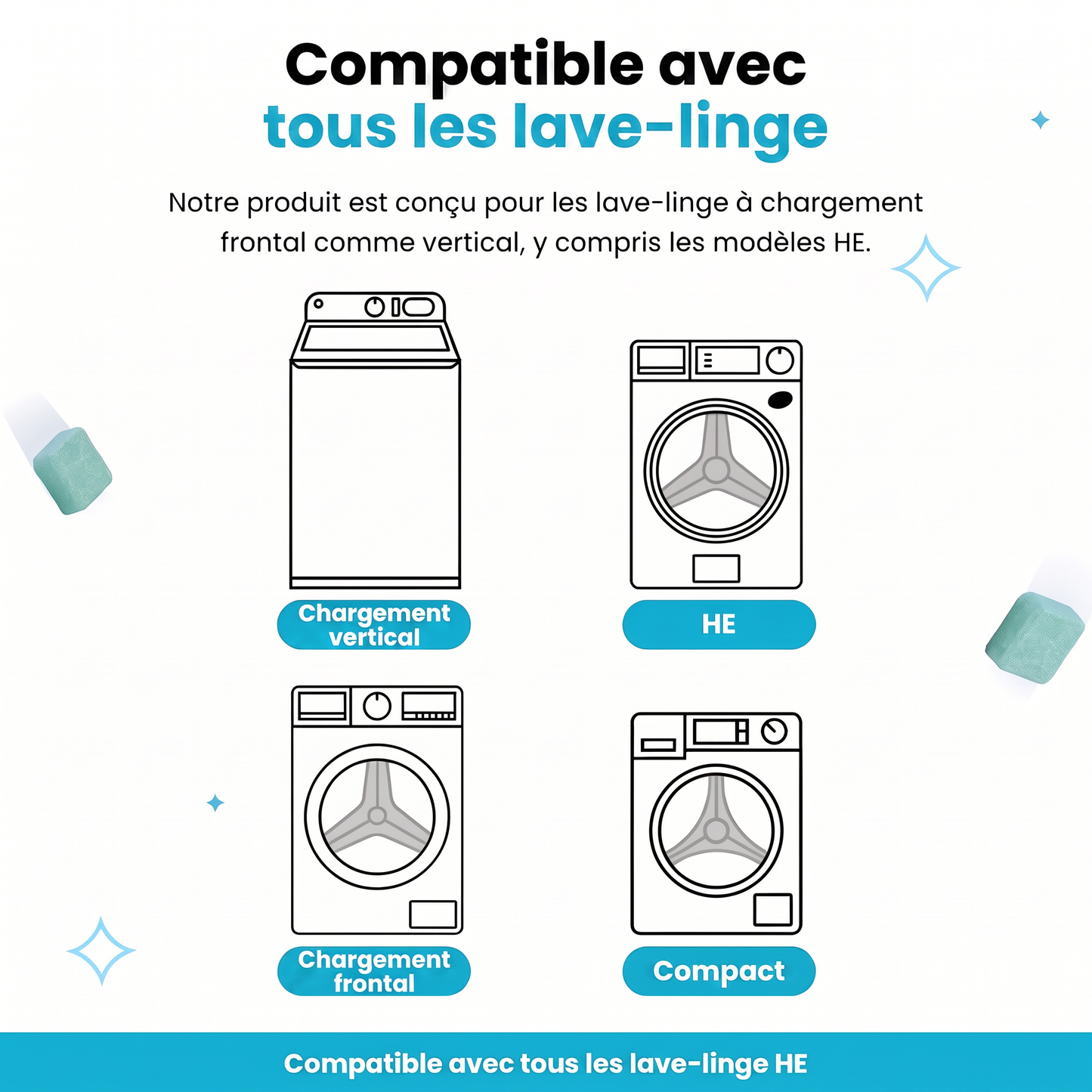 Compatible avec
tous les lave-linge

Notre produit est conçu pour les lave-linge à chargement frontal comme vertical, y compris les modèles HE.

Chargement vertical

HE

Chargement frontal

Compact

Compatible avec tous les lave-linge HE